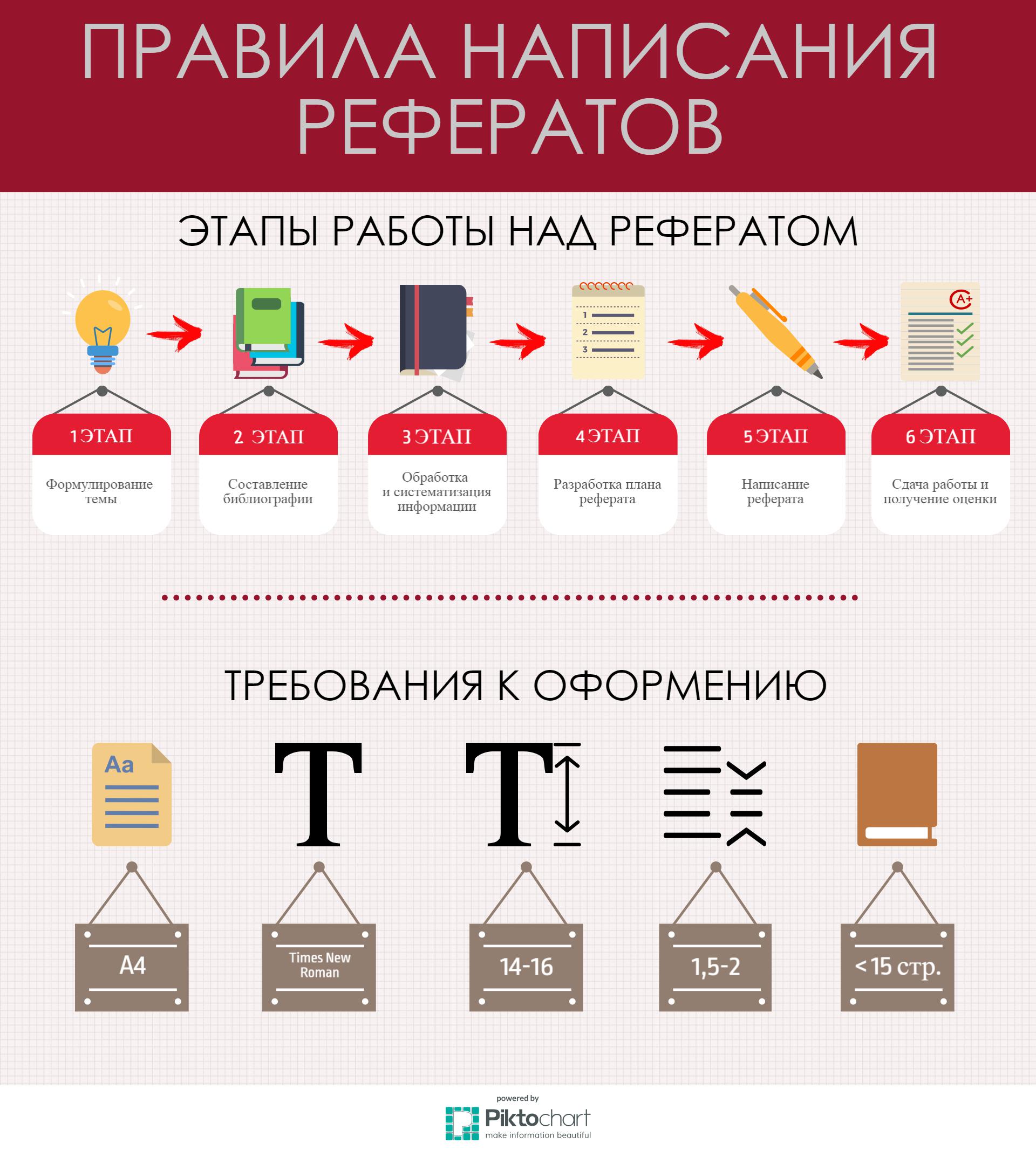 ПРАВИЛА НАПИСАНИЯ РЕФЕРАТОВ

ЭТАПЫ РАБОТЫ НАД РЕФЕРАТОМ

1
2
3

A+

1 ЭТАП
Формулирование темы

2 ЭТАП
Составление библиографии

3 ЭТАП
Обработка и систематизация информации

4 ЭТАП
Разработка плана реферата

5 ЭТАП
Написание реферата

6 ЭТАП
Сдача работы и получение оценки

ТРЕБОВАНИЯ К ОФОРМЕНИЮ

Aa

T

T

A4

Times New Roman

14-16

1,5-2

< 15 стр.

powered by
Piktochart
make information beautiful